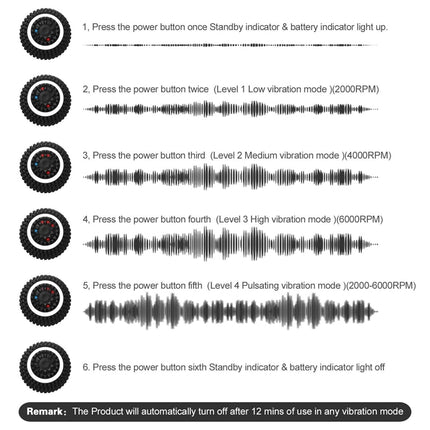 1, Press the power button once Standby indicator & battery indicator light up.

2, Press the power button twice (Level 1 Low vibration mode )(2000RPM)

3, Press the power button third (Level 2 Medium vibration mode )(4000RPM)

4, Press the power button fourth (Level 3 High vibration mode )(6000RPM)

5, Press the power button fifth (Level 4 Pulsating vibration mode )(2000-6000RPM)

6. Press the power button sixth Standby indicator & battery indicator light off

Remark: The Product will automatically turn off after 12 mins of use in any vibration mode