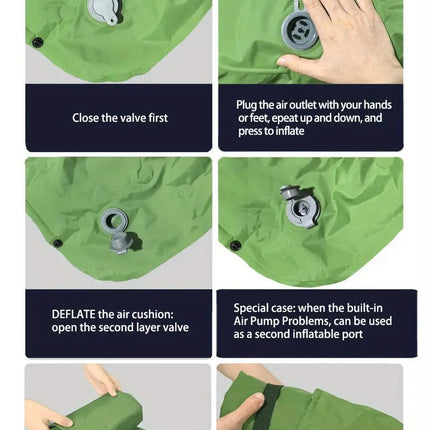 Close the valve first

Plug the air outlet with your hands or feet, epeat up and down, and press to inflate

DEFLATE the air cushion: open the second layer valve

Special case: when the built-in Air Pump Problems, can be used as a second inflatable port